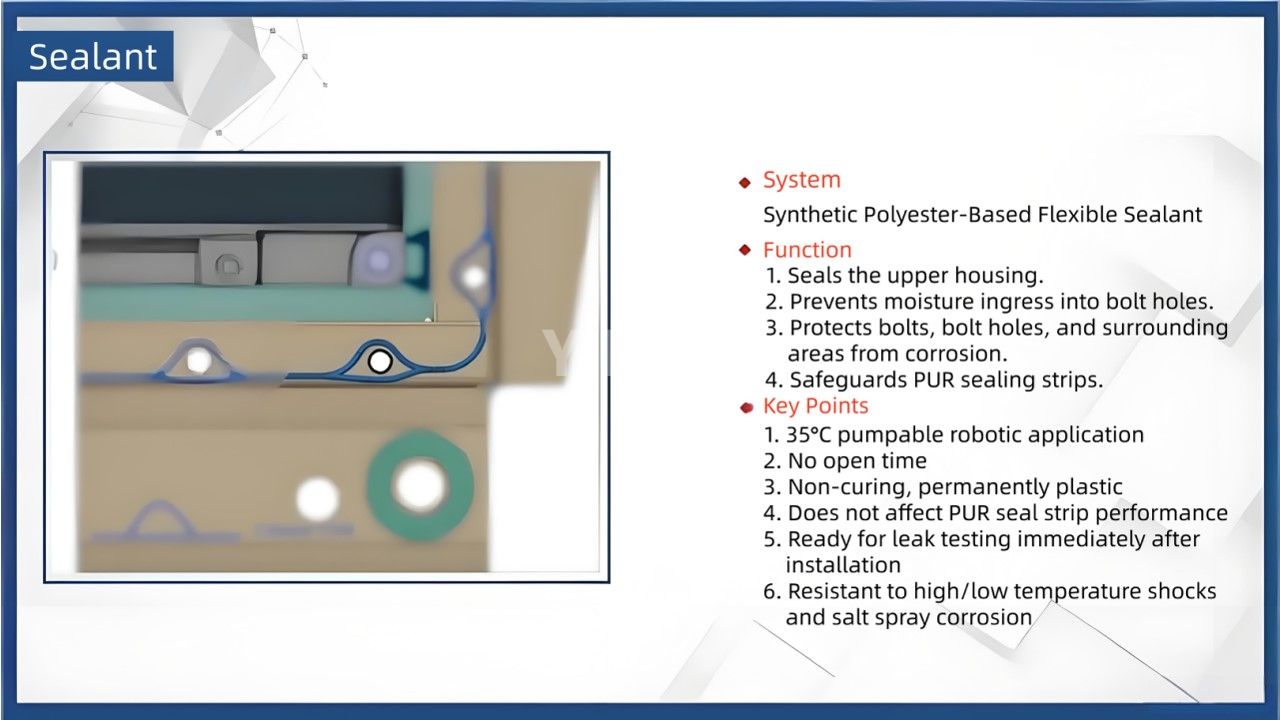 Sealant

System
Synthetic Polyester-Based Flexible Sealant

Function
1. Seals the upper housing.
2. Prevents moisture ingress into bolt holes.
3. Protects bolts, bolt holes, and surrounding areas from corrosion.
4. Safeguards PUR sealing strips.

Key Points
1. 35°C pumpable robotic application
2. No open time
3. Non-curing, permanently plastic
4. Does not affect PUR seal strip performance
5. Ready for leak testing immediately after installation
6. Resistant to high/low temperature shocks and salt spray corrosion